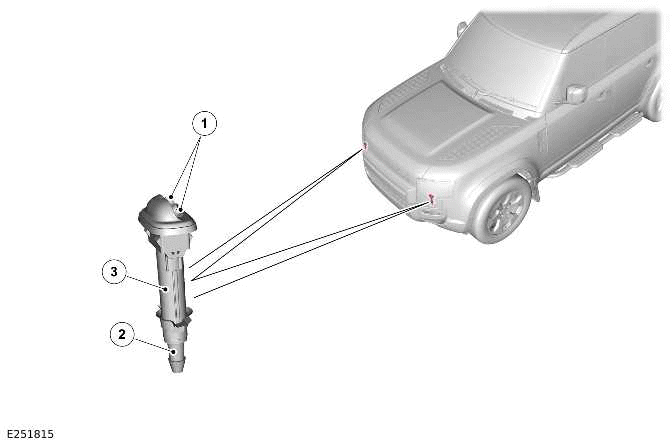 1
3
2
E251815